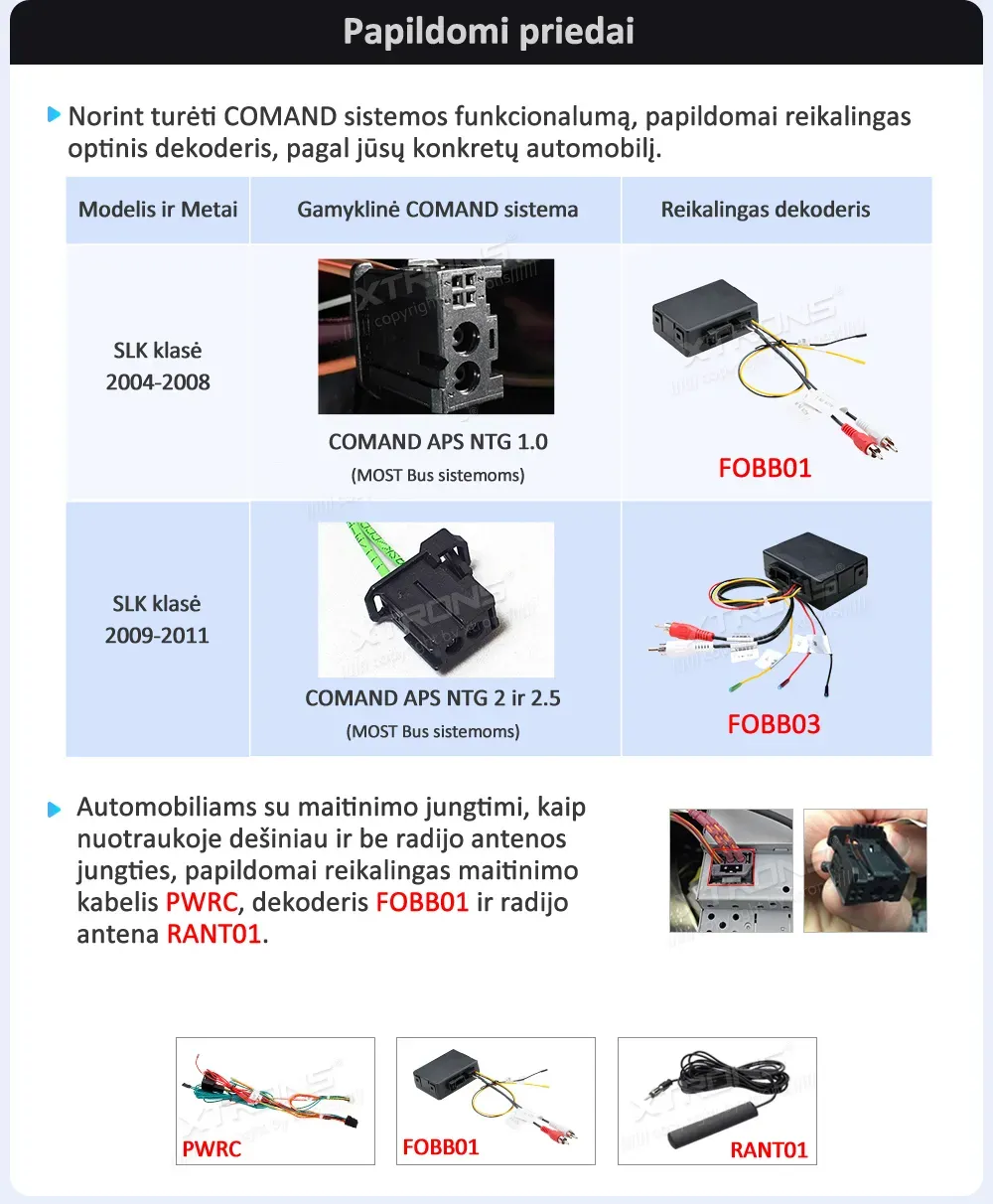 Papildomi priedai

Norint turėti COMAND sistemos funkcionalumą, papildomai reikalingas optinis dekoderis, pagal jūsų konkretų automobilį.

| Modelis ir Metai | Gamyklinė COMAND sistema | Reikalingas dekoderis |
|---|---|---|
| SLK klasė 2004-2008 | COMAND APS NTG 1.0 (MOST Bus sistemoms) | FOBB01 |
| SLK klasė 2009-2011 | COMAND APS NTG 2 ir 2.5 (MOST Bus sistemoms) | FOBB03 |

Automobiliams su maitinimo jungtimi, kaip nuotraukoje dešiniau ir be radijo antenos jungties, papildomai reikalingas maitinimo kabelis PWRC, dekoderis FOBB01 ir radijo antena RANT01.

PWRC

FOBB01

RANT01