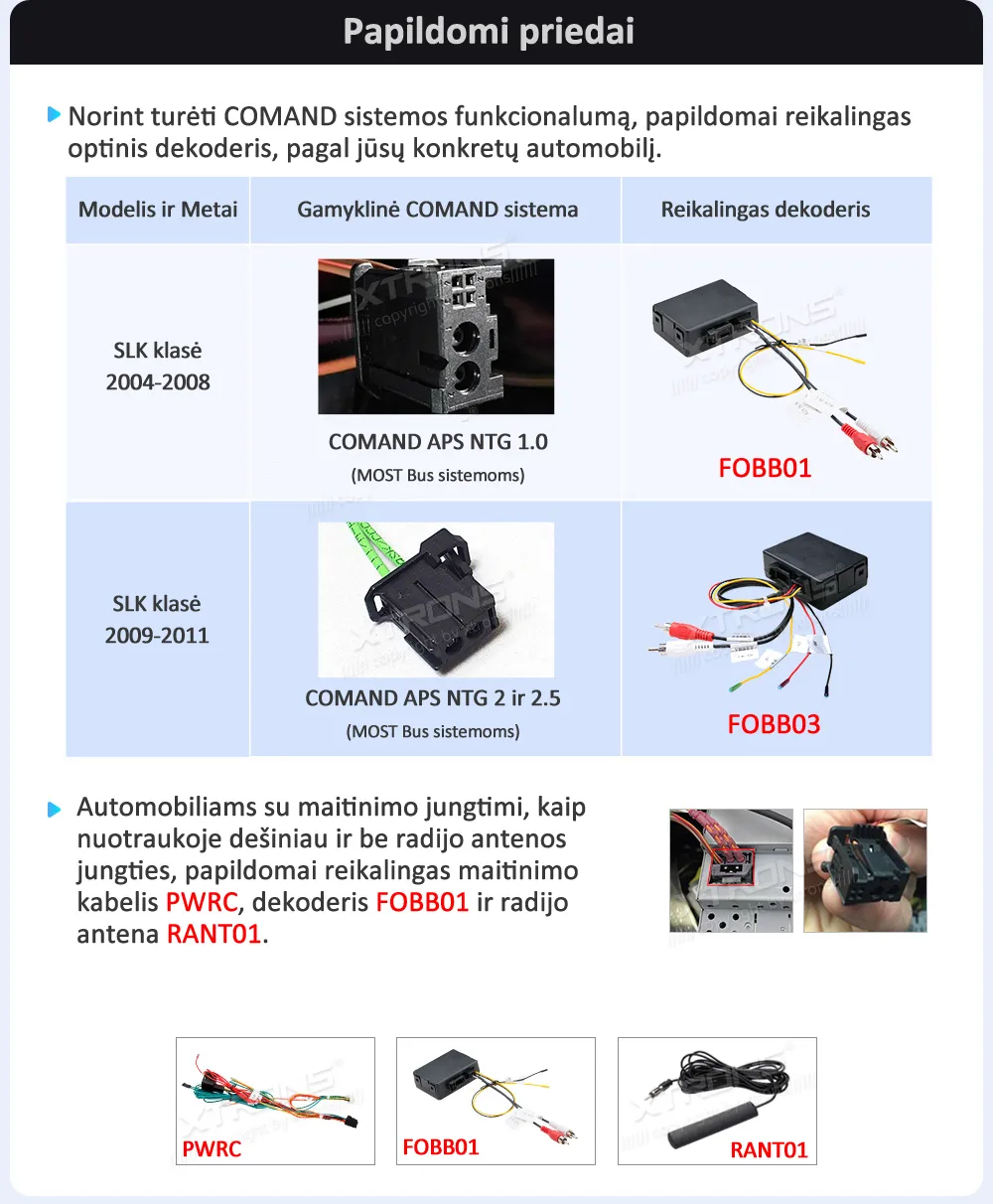 Papildomi priedai

Norint turėti COMAND sistemos funkcionalumą, papildomai reikalingas optinis dekoderis, pagal jūsų konkretų automobilį.

| Modelis ir Metai | Gamyklinė COMAND sistema | Reikalingas dekoderis |
|---|---|---|
| SLK klasė 2004-2008 | COMAND APS NTG 1.0 (MOST Bus sistemoms) | FOBB01 |
| SLK klasė 2009-2011 | COMAND APS NTG 2 ir 2.5 (MOST Bus sistemoms) | FOBB03 |

Automobiliams su maitinimo jungtimi, kaip nuotraukoje dešiniau ir be radijo antenos jungties, papildomai reikalingas maitinimo kabelis PWRC, dekoderis FOBB01 ir radijo antena RANT01.

PWRC

FOBB01

RANT01